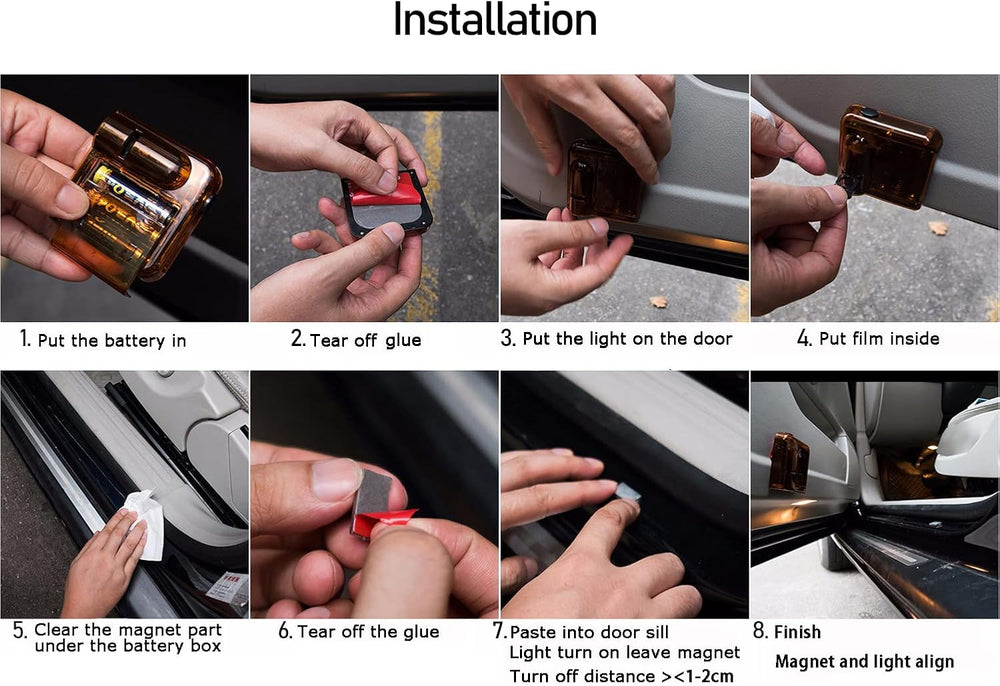 Installation

1. Put the battery in

2. Tear off glue

3. Put the light on the door

4. Put film inside

5. Clear the magnet part under the battery box

6. Tear off the glue

7. Paste into door sill
Light turn on leave magnet
Turn off distance ><1-2cm

8. Finish
Magnet and light align